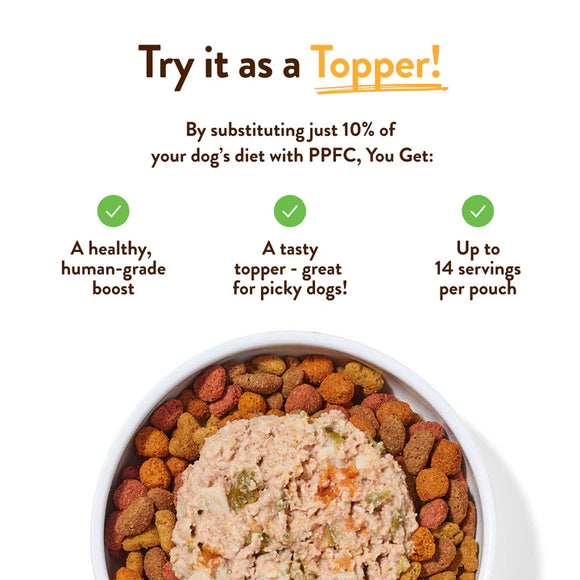 Try it as a Topper!

By substituting just 10% of your dog's diet with PPFC, You Get:

A healthy, human-grade boost

A tasty topper - great for picky dogs!

Up to 14 servings per pouch