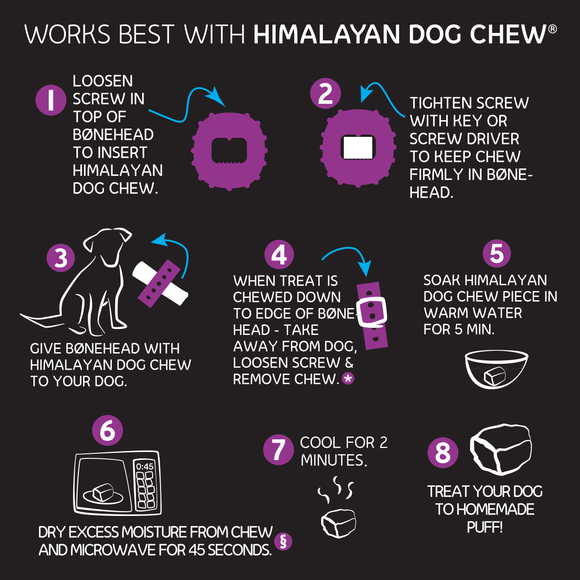 WORKS BEST WITH HIMALAYAN DOG CHEW®

1 LOOSEN SCREW IN TOP OF BØNEHEAD TO INSERT HIMALAYAN DOG CHEW.

2 TIGHTEN SCREW WITH KEY OR SCREW DRIVER TO KEEP CHEW FIRMLY IN BØNEHEAD.

3 GIVE BØNEHEAD WITH HIMALAYAN DOG CHEW TO YOUR DOG.

4 WHEN TREAT IS CHEWED DOWN TO EDGE OF BØNEHEAD - TAKE AWAY FROM DOG, LOOSEN SCREW & REMOVE CHEW. *

5 SOAK HIMALAYAN DOG CHEW PIECE IN WARM WATER FOR 5 MIN.

6 0:45

DRY EXCESS MOISTURE FROM CHEW AND MICROWAVE FOR 45 SECONDS. §

7 COOL FOR 2 MINUTES.

8 TREAT YOUR DOG TO HOMEMADE PUFF!