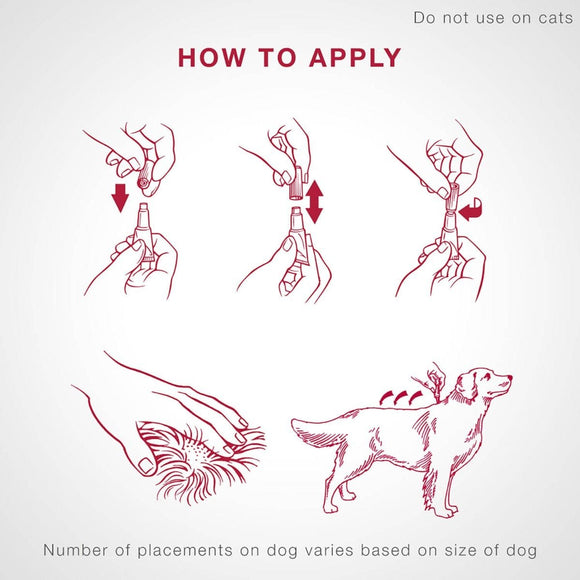 Do not use on cats

HOW TO APPLY

Number of placements on dog varies based on size of dog