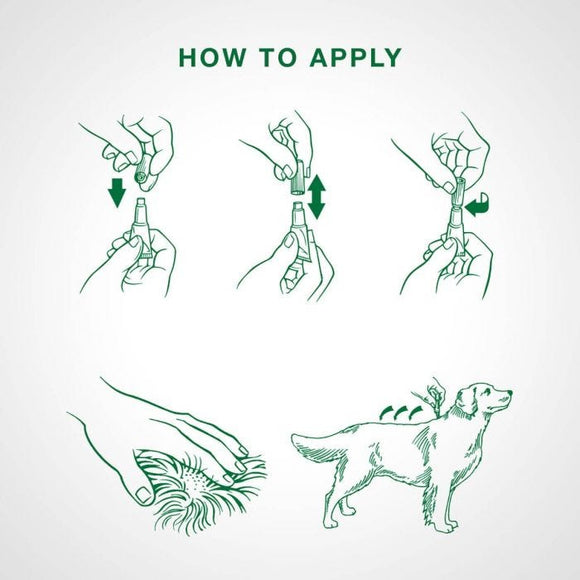 HOW TO APPLY